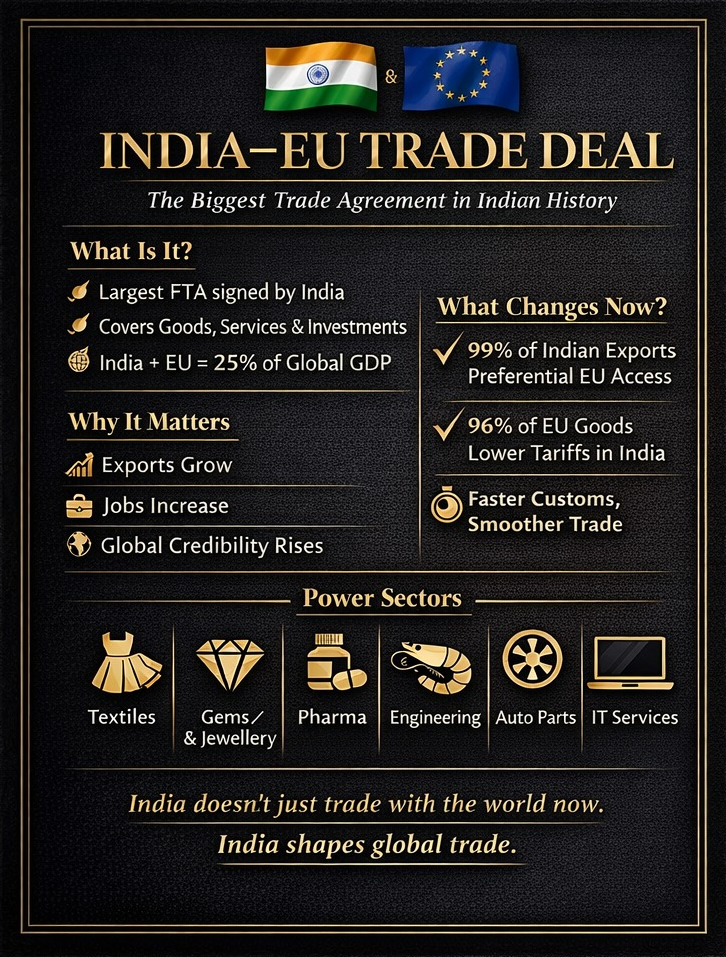 &

INDIA–EU TRADE DEAL

The Biggest Trade Agreement in Indian History

What Is It?

Largest FTA signed by India

Covers Goods, Services & Investments

India + EU = 25% of Global GDP

Why It Matters

Exports Grow

Jobs Increase

Global Credibility Rises

What Changes Now?

99% of Indian Exports Preferential EU Access

96% of EU Goods Lower Tariffs in India

Faster Customs, Smoother Trade

Power Sectors

Textiles

Gems/ & Jewellery

Pharma

Engineering

Auto Parts

IT Services

India doesn't just trade with the world now.

India shapes global trade.