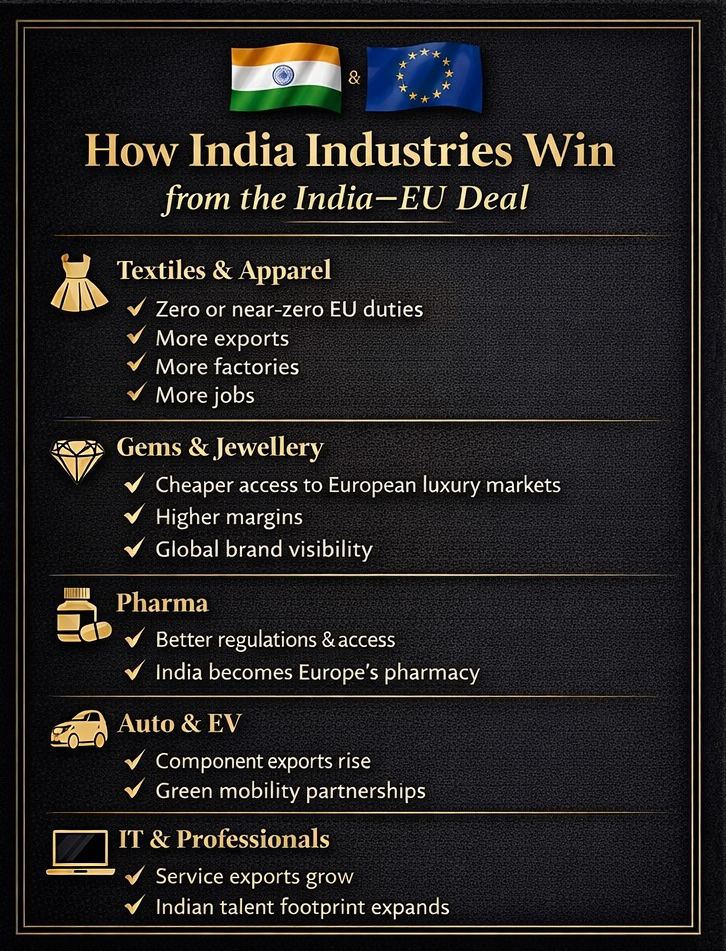 &

How India Industries Win
from the India–EU Deal

Textiles & Apparel
✓ Zero or near-zero EU duties
✓ More exports
✓ More factories
✓ More jobs

Gems & Jewellery
✓ Cheaper access to European luxury markets
✓ Higher margins
✓ Global brand visibility

Pharma
✓ Better regulations & access
✓ India becomes Europe's pharmacy

Auto & EV
✓ Component exports rise
✓ Green mobility partnerships

IT & Professionals
✓ Service exports grow
✓ Indian talent footprint expands